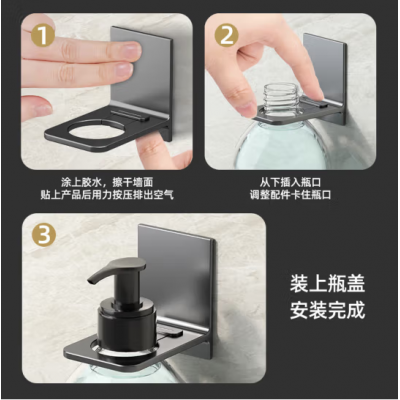 1

涂上胶水，擦干墙面
贴上产品后用力按压排出空气

2

从下插入瓶口
调整配件卡住瓶口

3

装上瓶盖
安装完成